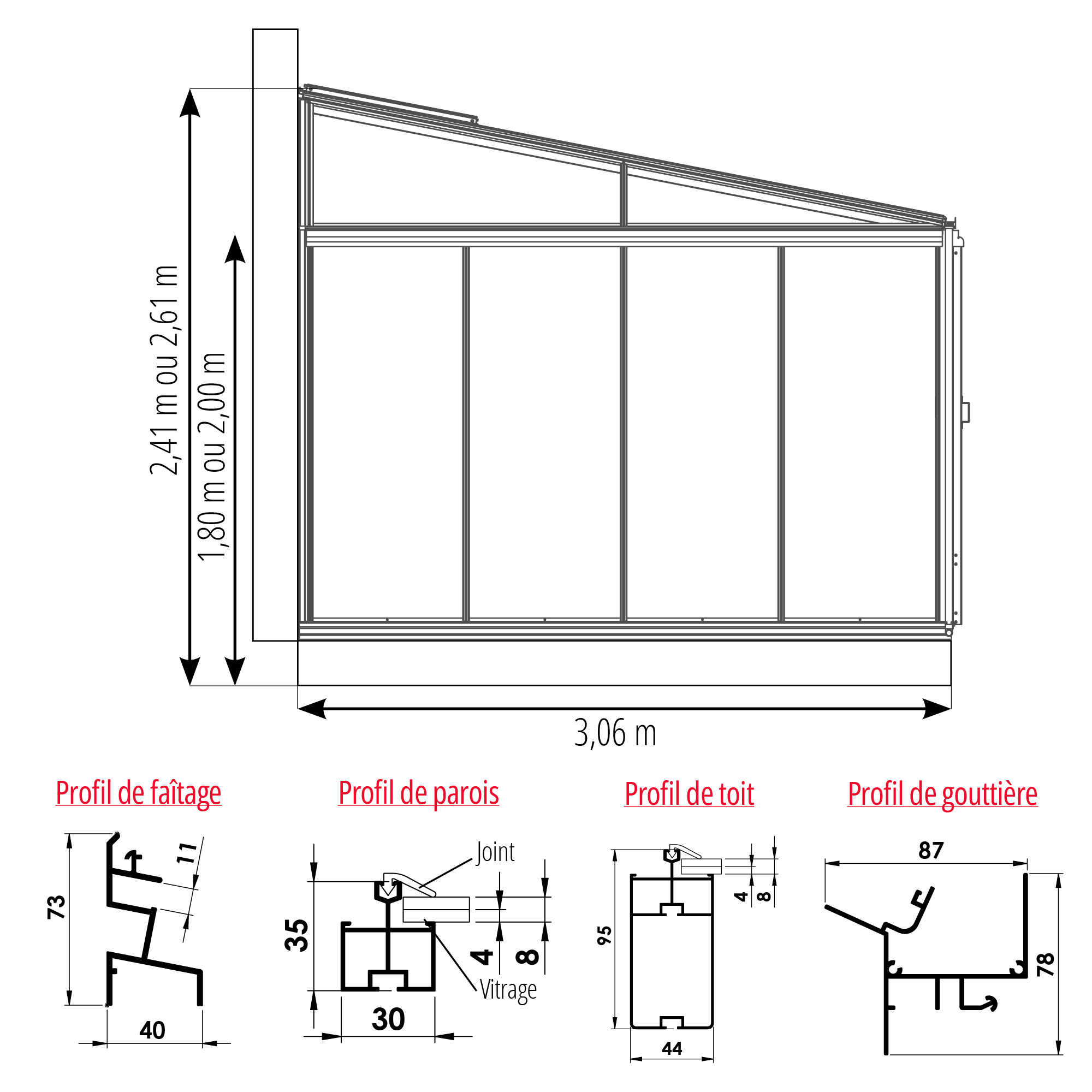 2,41 m ou 2,61 m

1,80 m ou 2,00 m

3,06 m

Profil de faîtage

73

11

40

Profil de parois

Joint

35

4

8

Vitrage

30

Profil de toit

95

4

8

44

Profil de gouttière

87

78